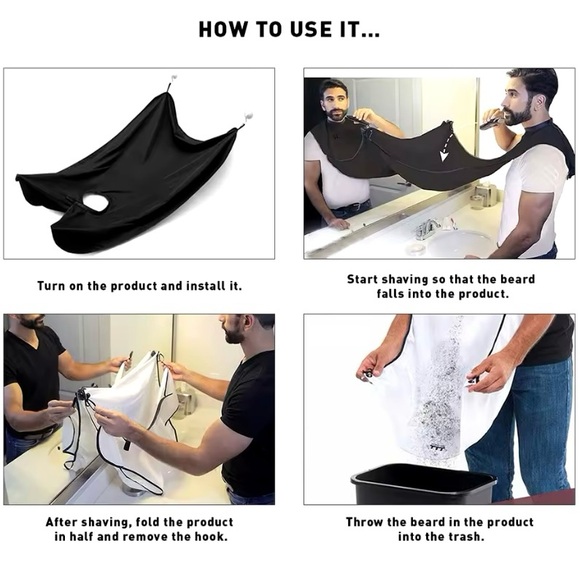 HOW TO USE IT...

Turn on the product and install it.

Start shaving so that the beard falls into the product.

After shaving, fold the product in half and remove the hook.

Throw the beard in the product into the trash.